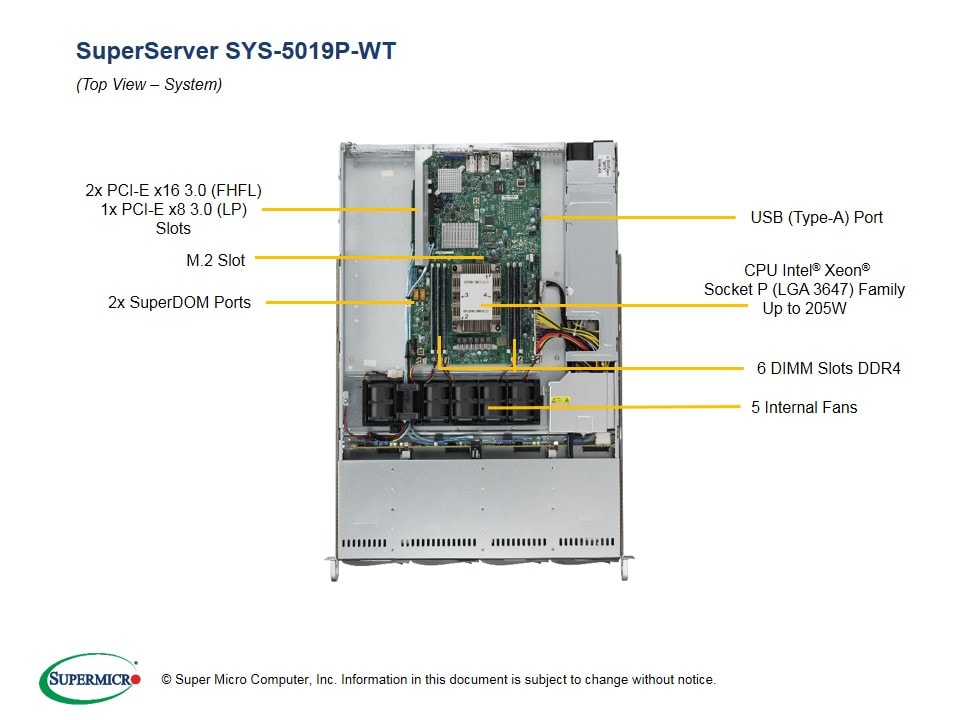 SuperServer SYS-5019P-WT

(Top View – System)

2x PCI-E x16 3.0 (FHFL)
1x PCI-E x8 3.0 (LP)
Slots

M.2 Slot

2x SuperDOM Ports

USB (Type-A) Port

CPU Intel® Xeon®
Socket P (LGA 3647) Family
Up to 205W

6 DIMM Slots DDR4

5 Internal Fans

SUPERMICRO

© Super Micro Computer, Inc. Information in this document is subject to change without notice.