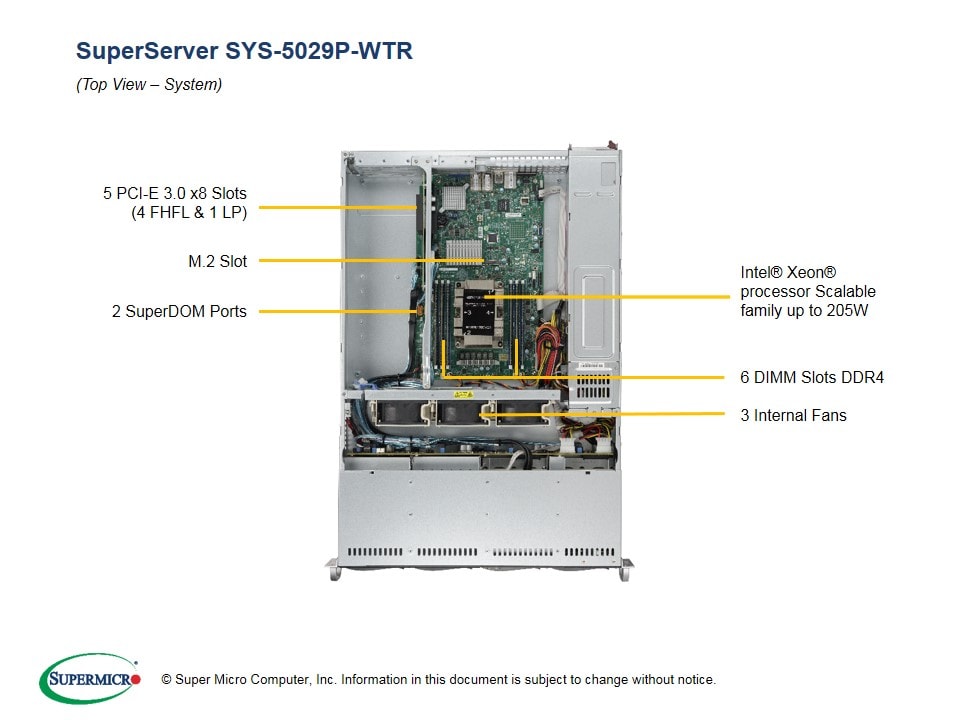 SuperServer SYS-5029P-WTR

(Top View – System)

5 PCI-E 3.0 x8 Slots
(4 FHFL & 1 LP)

M.2 Slot

2 SuperDOM Ports

Intel® Xeon® processor Scalable family up to 205W

6 DIMM Slots DDR4

3 Internal Fans

SUPERMICRO

© Super Micro Computer, Inc. Information in this document is subject to change without notice.