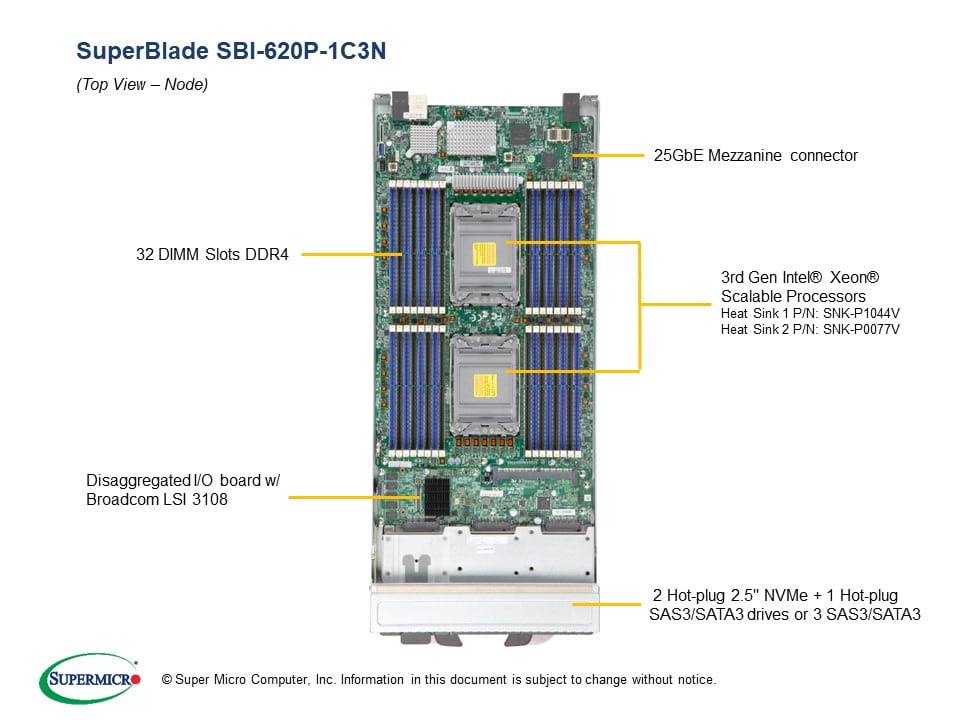 SuperBlade SBI-620P-1C3N

(Top View – Node)

25GbE Mezzanine connector

32 DIMM Slots DDR4

3rd Gen Intel® Xeon® Scalable Processors
Heat Sink 1 P/N: SNK-P1044V
Heat Sink 2 P/N: SNK-P0077V

Disaggregated I/O board w/ Broadcom LSI 3108

2 Hot-plug 2.5" NVMe + 1 Hot-plug SAS3/SATA3 drives or 3 SAS3/SATA3

SUPERMICRO

© Super Micro Computer, Inc. Information in this document is subject to change without notice.