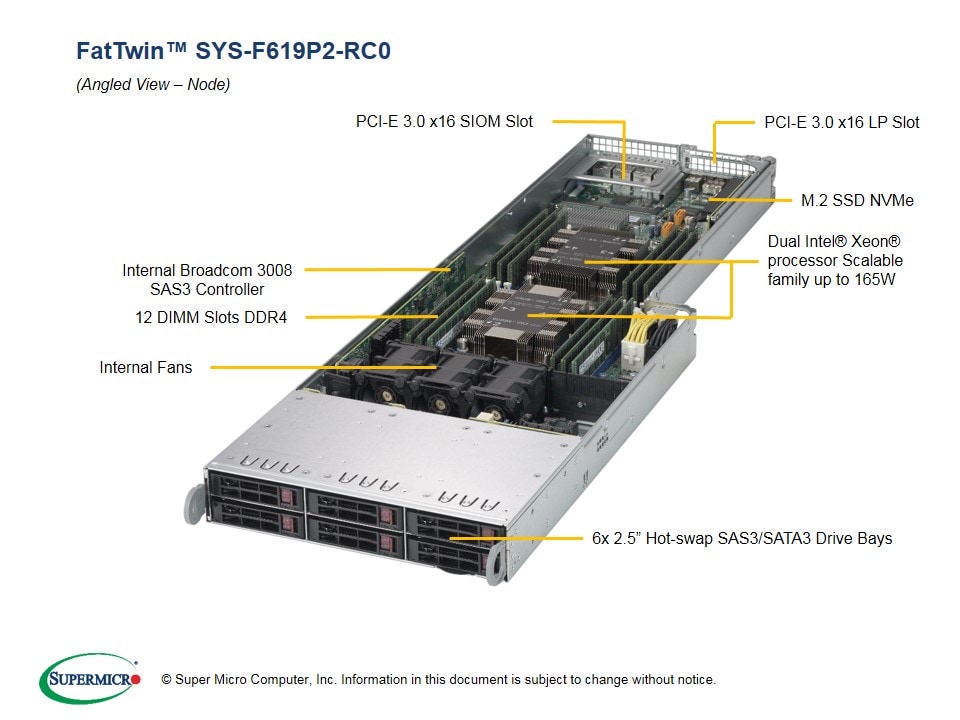 FatTwin™ SYS-F619P2-RC0

(Angled View – Node)

PCI-E 3.0 x16 SIOM Slot

PCI-E 3.0 x16 LP Slot

M.2 SSD NVMe

Dual Intel® Xeon® processor Scalable family up to 165W

Internal Broadcom 3008 SAS3 Controller

12 DIMM Slots DDR4

Internal Fans

6x 2.5" Hot-swap SAS3/SATA3 Drive Bays

SUPERMICRO

© Super Micro Computer, Inc. Information in this document is subject to change without notice.