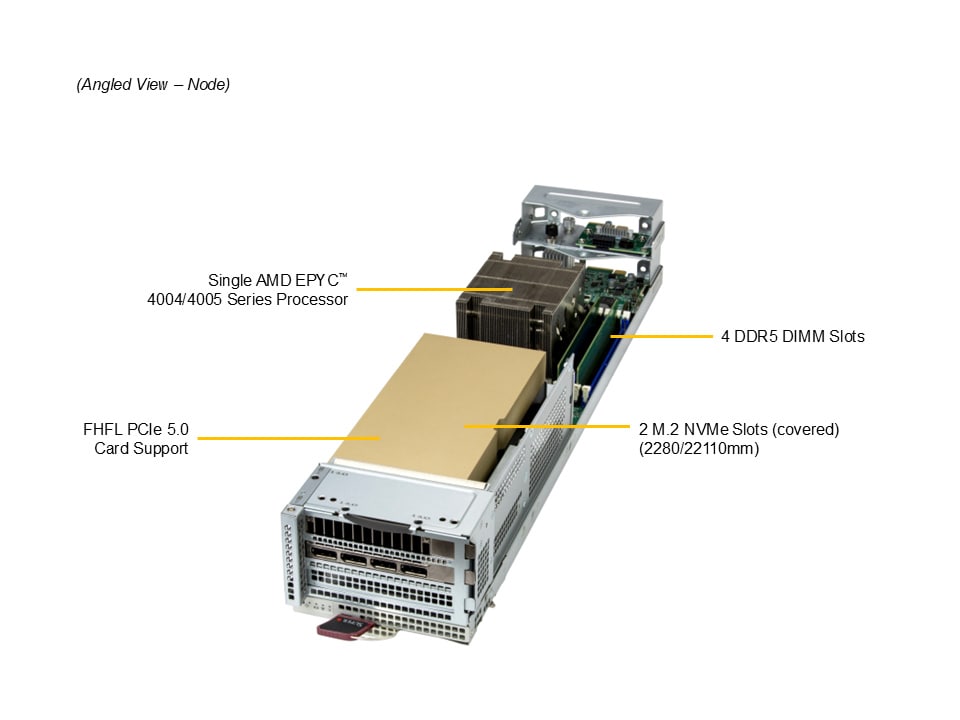 (Angled View – Node)

Single AMD EPYC™ 4004/4005 Series Processor

4 DDR5 DIMM Slots

FHFL PCIe 5.0 Card Support

2 M.2 NVMe Slots (covered) (2280/22110mm)