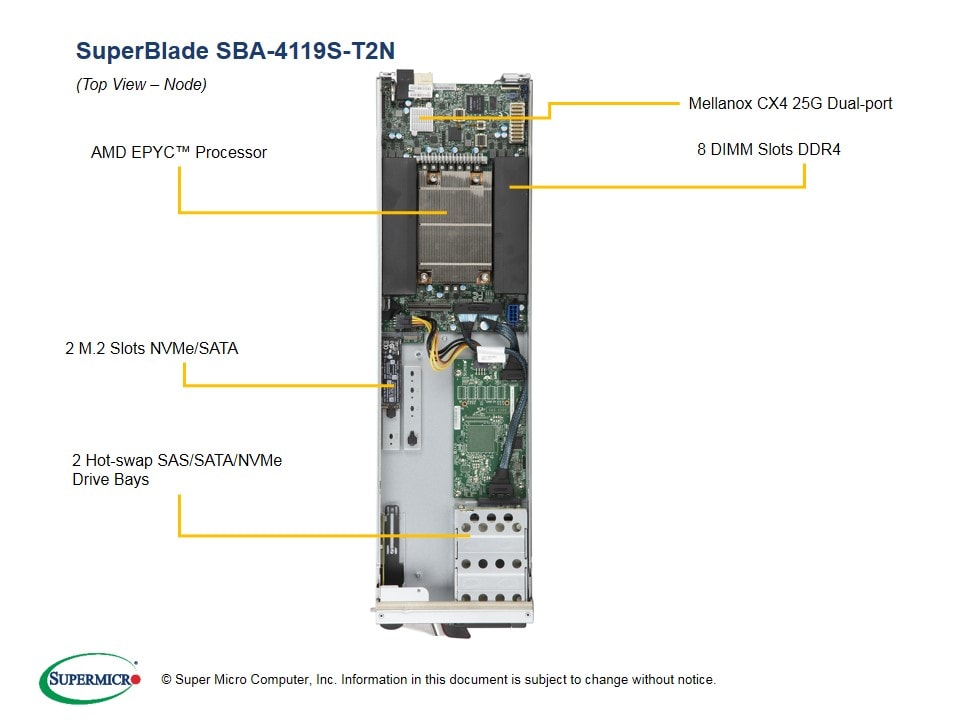 SuperBlade SBA-4119S-T2N

(Top View – Node)

Mellanox CX4 25G Dual-port

AMD EPYC™ Processor

8 DIMM Slots DDR4

2 M.2 Slots NVMe/SATA

2 Hot-swap SAS/SATA/NVMe Drive Bays

SUPERMICRO

© Super Micro Computer, Inc. Information in this document is subject to change without notice.