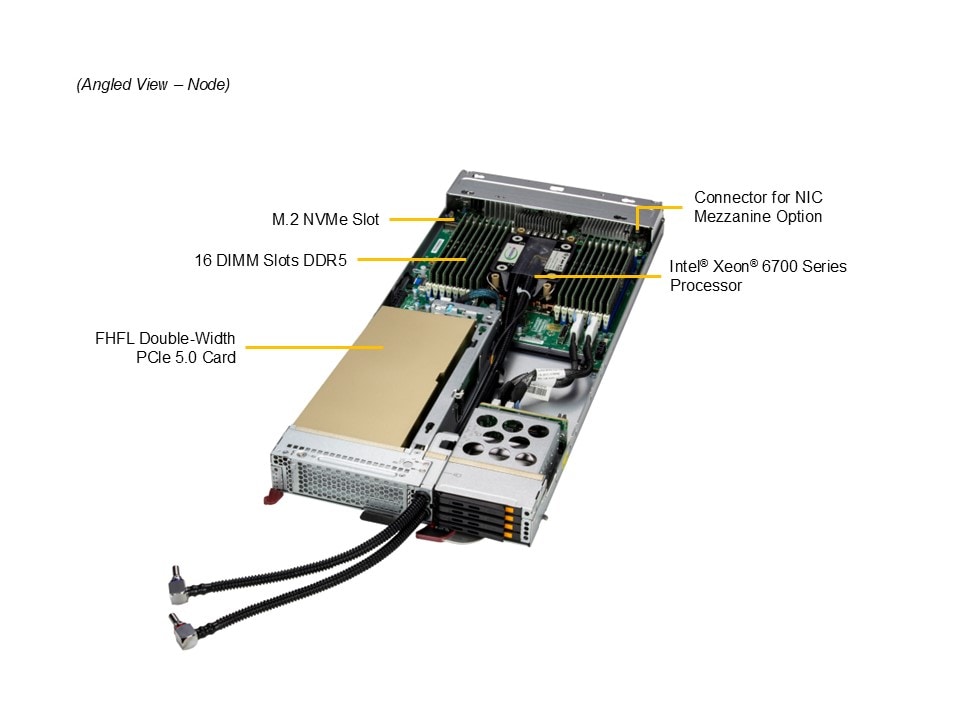 (Angled View – Node)

M.2 NVMe Slot

16 DIMM Slots DDR5

FHFL Double-Width PCIe 5.0 Card

Connector for NIC Mezzanine Option

Intel® Xeon® 6700 Series Processor