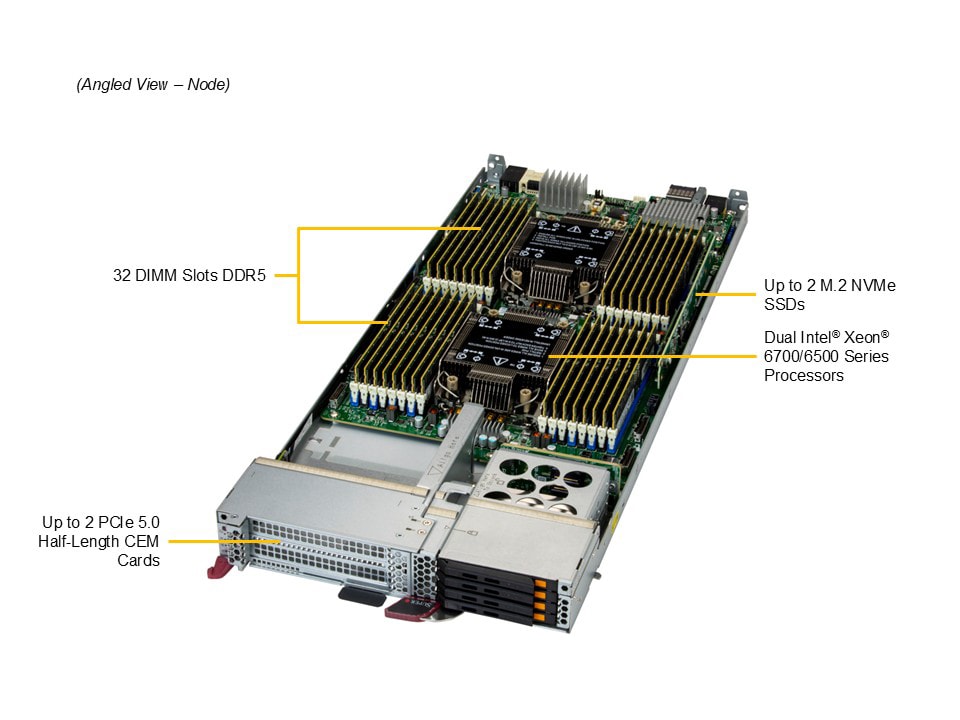 (Angled View – Node)

32 DIMM Slots DDR5

Up to 2 M.2 NVMe SSDs

Dual Intel® Xeon® 6700/6500 Series Processors

Up to 2 PCIe 5.0 Half-Length CEM Cards