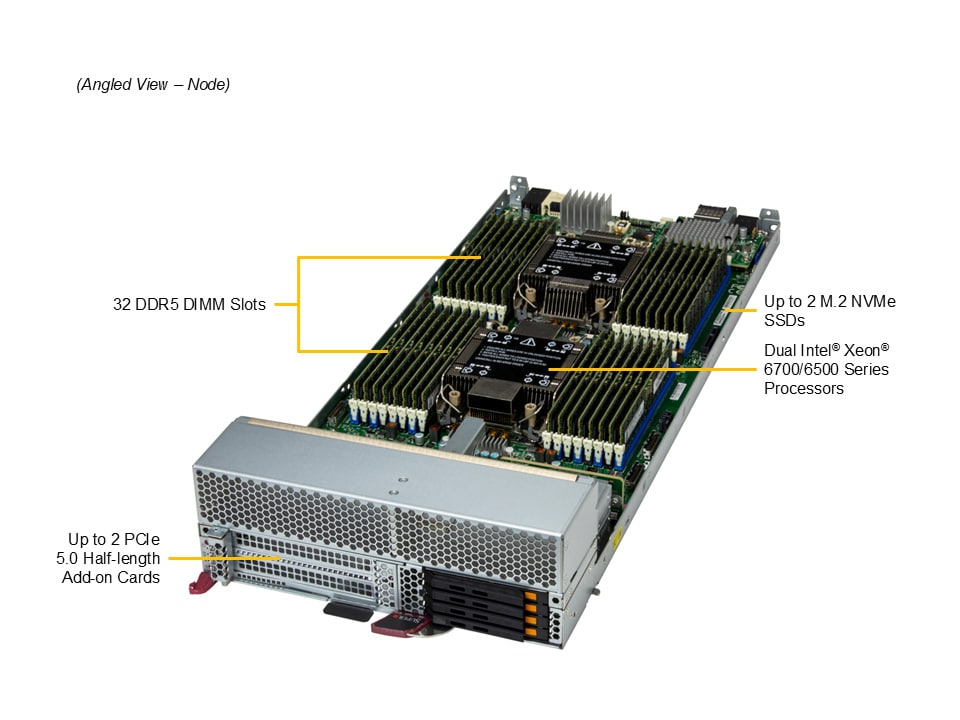 (Angled View – Node)

32 DDR5 DIMM Slots

Up to 2 M.2 NVMe SSDs

Dual Intel® Xeon® 6700/6500 Series Processors

Up to 2 PCIe 5.0 Half-length Add-on Cards