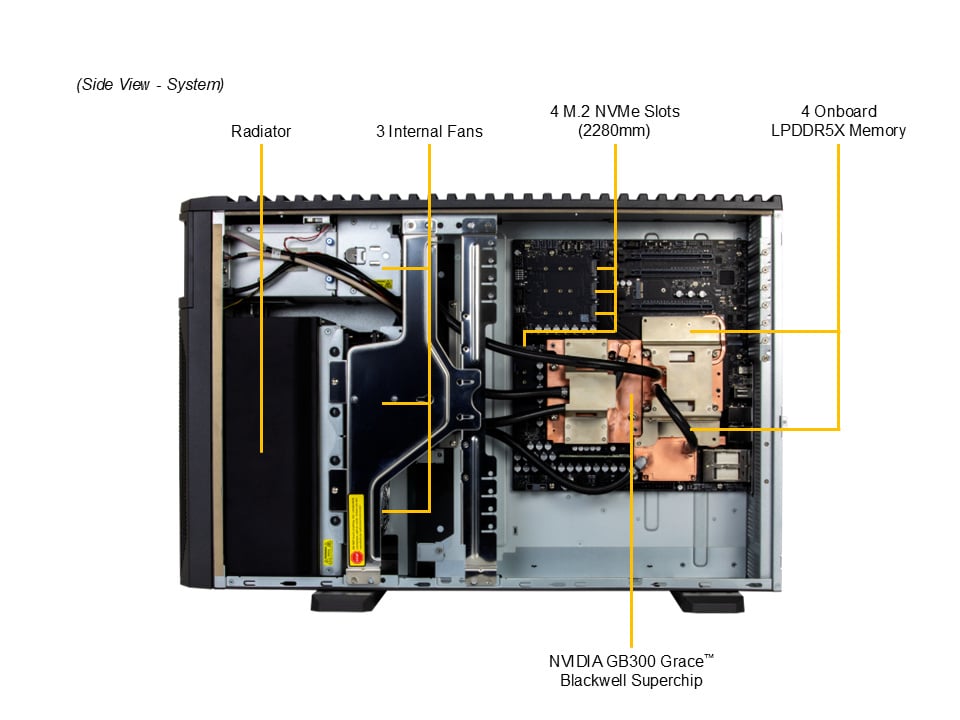 (Side View - System)

Radiator

3 Internal Fans

4 M.2 NVMe Slots (2280mm)

4 Onboard LPDDR5X Memory

NVIDIA GB300 Grace™ Blackwell Superchip