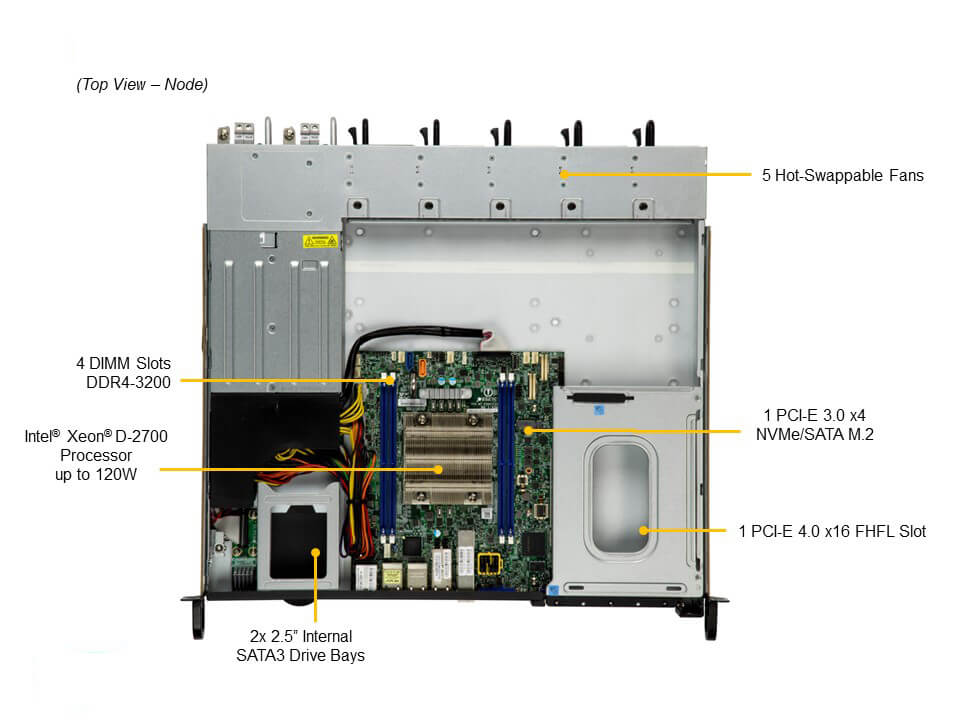 (Top View – Node)

5 Hot-Swappable Fans

4 DIMM Slots
DDR4-3200

Intel® Xeon® D-2700
Processor
up to 120W

1 PCI-E 3.0 x4
NVMe/SATA M.2

1 PCI-E 4.0 x16 FHFL Slot

2x 2.5" Internal
SATA3 Drive Bays