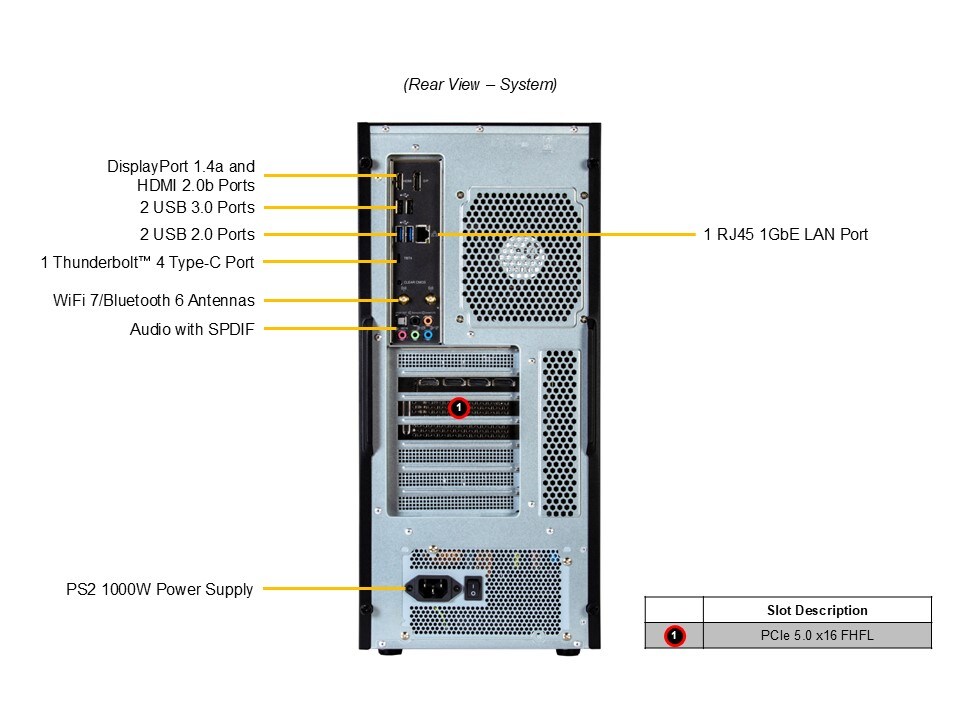 (Rear View – System)

DisplayPort 1.4a and HDMI 2.0b Ports

2 USB 3.0 Ports

2 USB 2.0 Ports

1 Thunderbolt™ 4 Type-C Port

WiFi 7/Bluetooth 6 Antennas

Audio with SPDIF

1 RJ45 1GbE LAN Port

1

PS2 1000W Power Supply

| | Slot Description |
|---|---|
| 1 | PCIe 5.0 x16 FHFL |