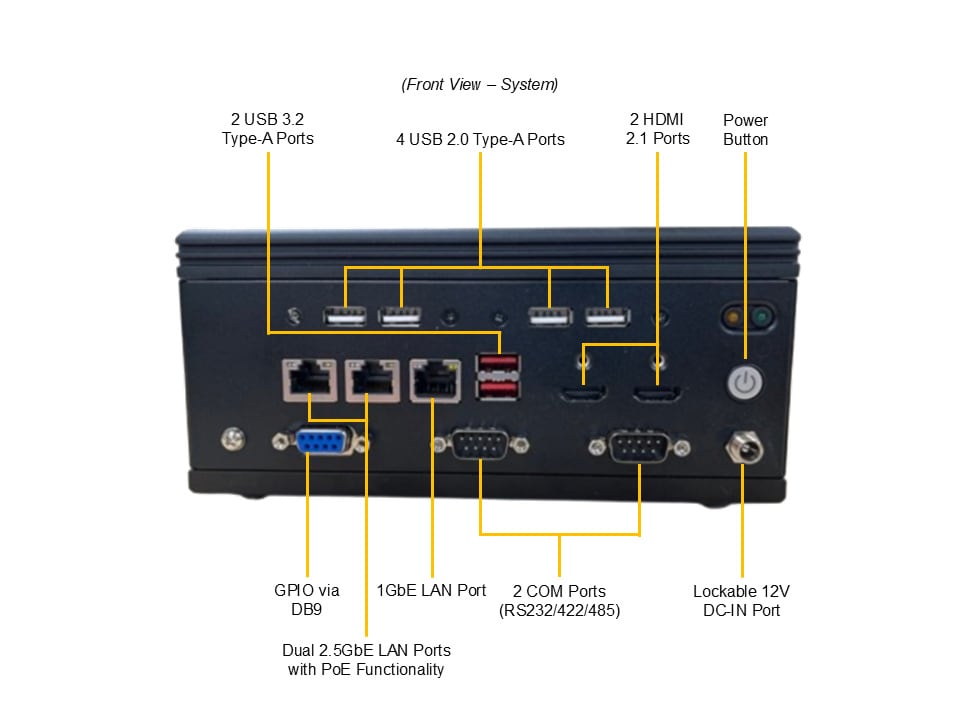 (Front View – System)

2 USB 3.2 Type-A Ports

4 USB 2.0 Type-A Ports

2 HDMI 2.1 Ports

Power Button

GPIO via DB9

1GbE LAN Port

2 COM Ports (RS232/422/485)

Lockable 12V DC-IN Port

Dual 2.5GbE LAN Ports with PoE Functionality