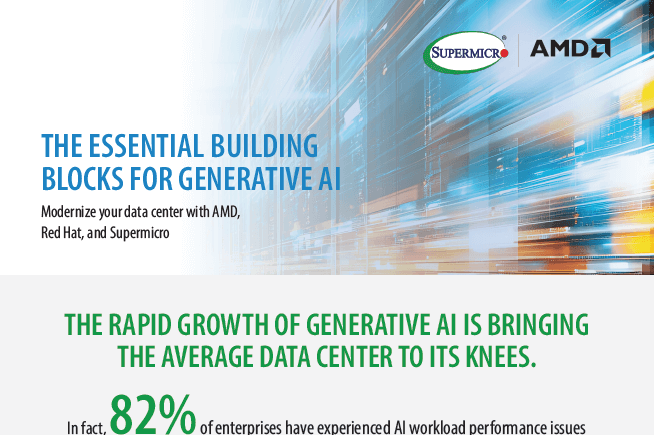 SUPERMICRO®
AMD

THE ESSENTIAL BUILDING BLOCKS FOR GENERATIVE AI

Modernize your data center with AMD, Red Hat, and Supermicro

THE RAPID GROWTH OF GENERATIVE AI IS BRINGING THE AVERAGE DATA CENTER TO ITS KNEES.

In fact, 82% of enterprises have experienced AI workload performance issues